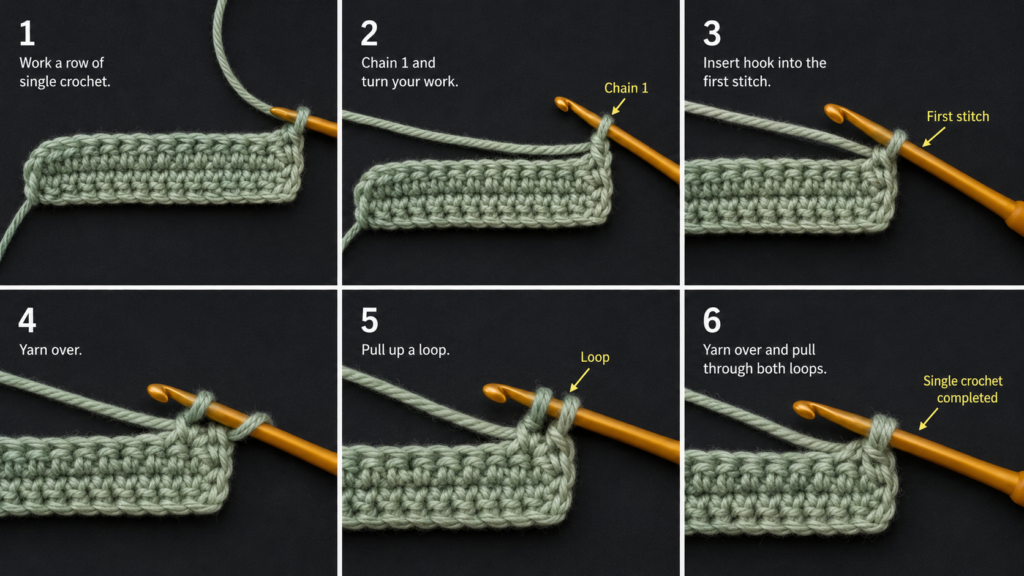 1
Work a row of single crochet.

2
Chain 1 and turn your work.

Chain 1

3
Insert hook into the first stitch.

First stitch

4
Yarn over.

5
Pull up a loop.

Loop

6
Yarn over and pull through both loops.

Single crochet completed