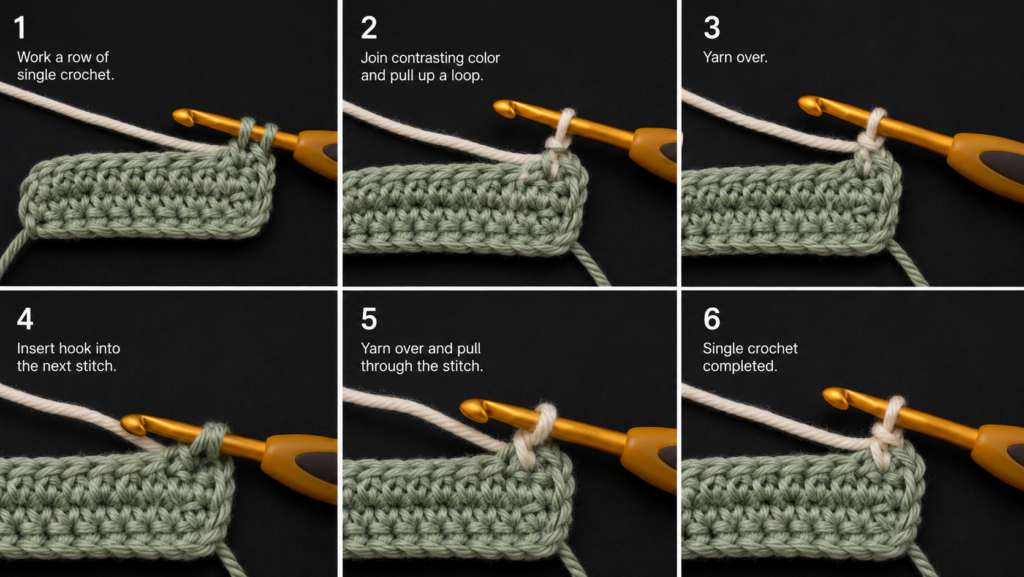 1
Work a row of single crochet.

2
Join contrasting color and pull up a loop.

3
Yarn over.

4
Insert hook into the next stitch.

5
Yarn over and pull through the stitch.

6
Single crochet completed.