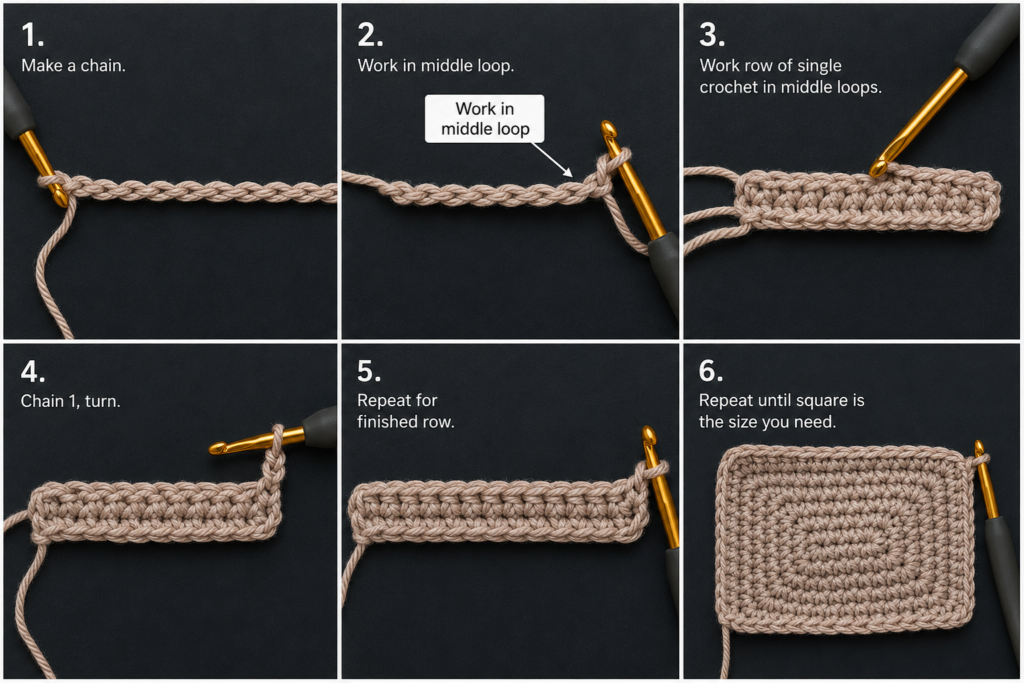 1.
Make a chain.

2.
Work in middle loop.

Work in middle loop

3.
Work row of single crochet in middle loops.

4.
Chain 1, turn.

5.
Repeat for finished row.

6.
Repeat until square is the size you need.