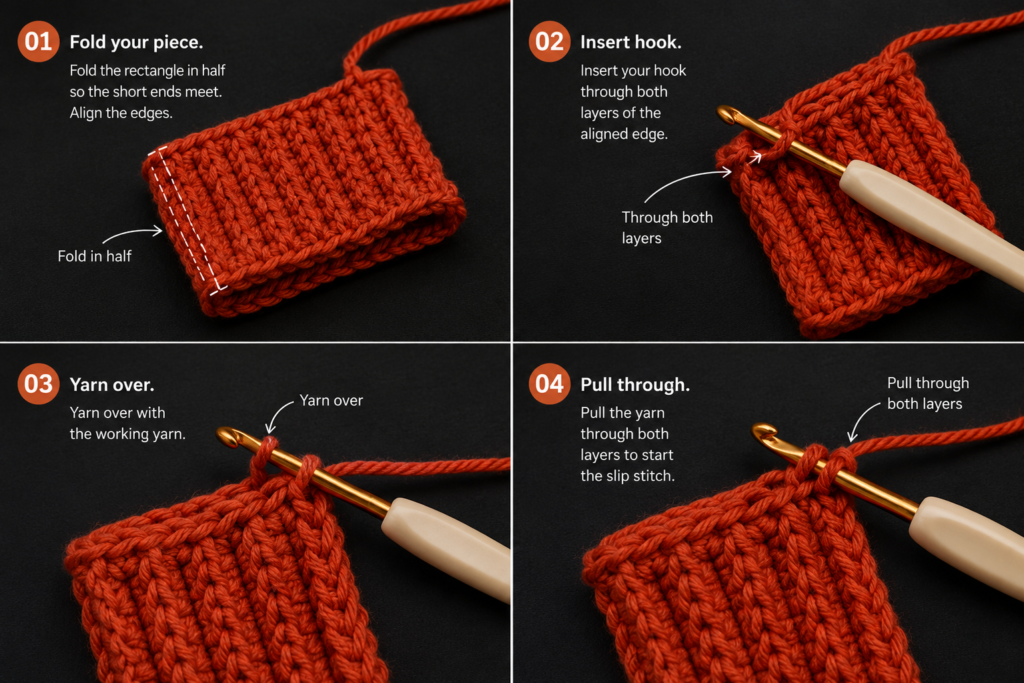 01 Fold your piece.

Fold the rectangle in half so the short ends meet. Align the edges.

Fold in half

02 Insert hook.

Insert your hook through both layers of the aligned edge.

Through both layers

03 Yarn over.

Yarn over with the working yarn.

Yarn over

04 Pull through.

Pull the yarn through both layers to start the slip stitch.

Pull through both layers