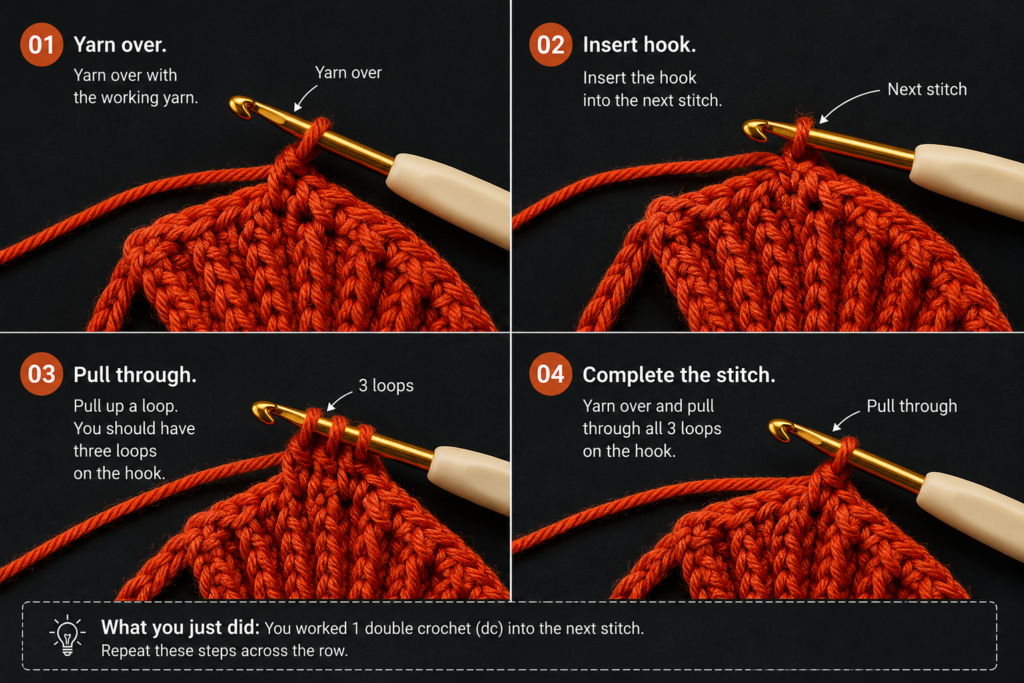 01 Yarn over.
Yarn over with the working yarn.

Yarn over

02 Insert hook.
Insert the hook into the next stitch.

Next stitch

03 Pull through.
Pull up a loop. You should have three loops on the hook.

3 loops

04 Complete the stitch.
Yarn over and pull through all 3 loops on the hook.

Pull through

What you just did: You worked 1 double crochet (dc) into the next stitch. Repeat these steps across the row.